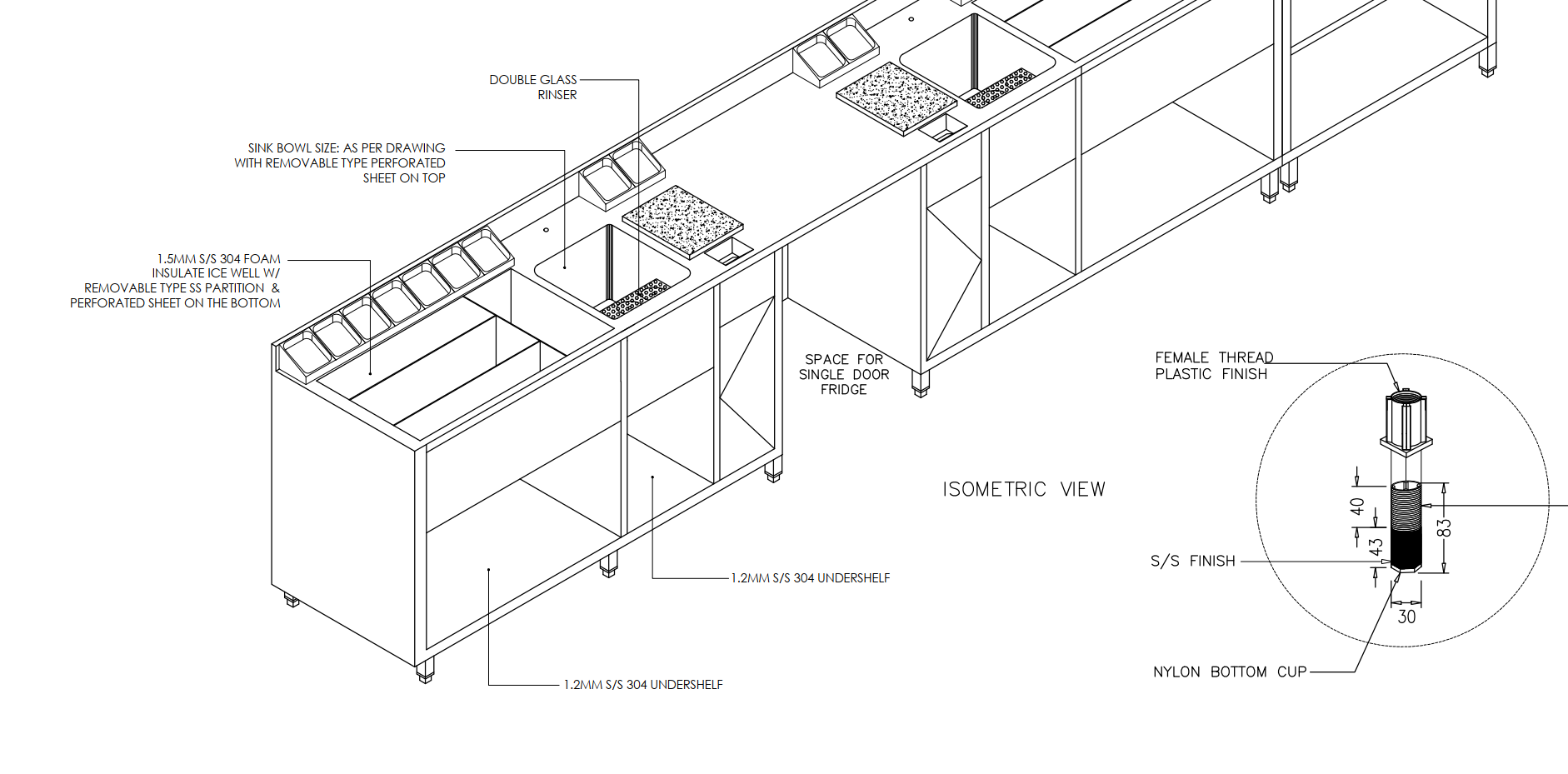 DOUBLE GLASS RINSER

SINK BOWL SIZE: AS PER DRAWING WITH REMOVABLE TYPE PERFORATED SHEET ON TOP

1.5MM S/S 304 FOAM INSULATE ICE WELL W/ REMOVABLE TYPE SS PARTITION & PERFORATED SHEET ON THE BOTTOM

SPACE FOR SINGLE DOOR FRIDGE

FEMALE THREAD PLASTIC FINISH

ISOMETRIC VIEW

40

43

83

S/S FINISH

30

1.2MM S/S 304 UNDERSHELF

NYLON BOTTOM CUP

1.2MM S/S 304 UNDERSHELF